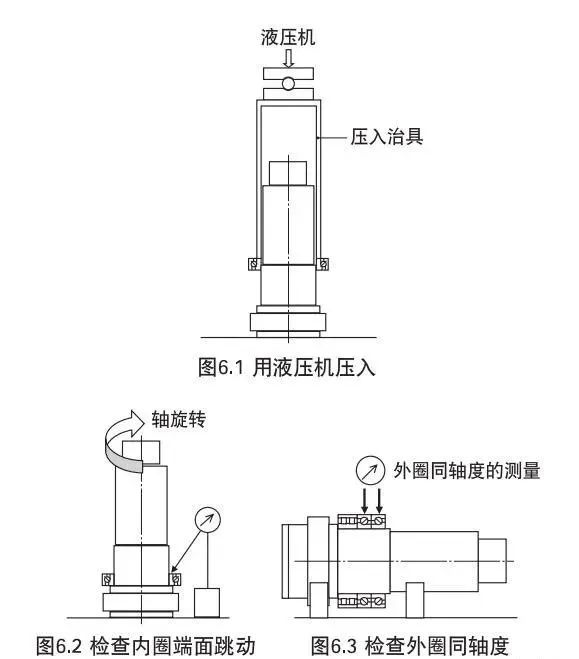 液压机

压入治具

图6.1 用液压机压入

轴旋转

外圈同轴度的测量

图6.2 检查内圈端面跳动

图6.3 检查外圈同轴度